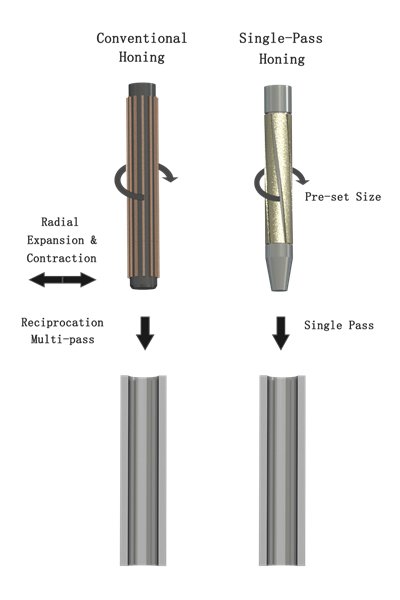 Conventional Honing

Single-Pass Honing

Pre-set Size

Radial Expansion & Contraction

Reciprocation Multi-pass

Single Pass