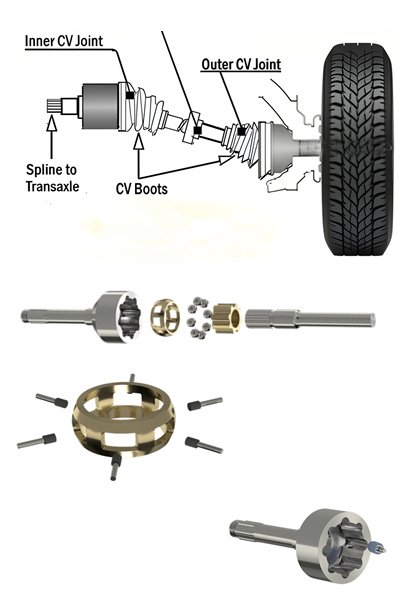 Inner CV Joint

Outer CV Joint

Spline to Transaxle

CV Boots